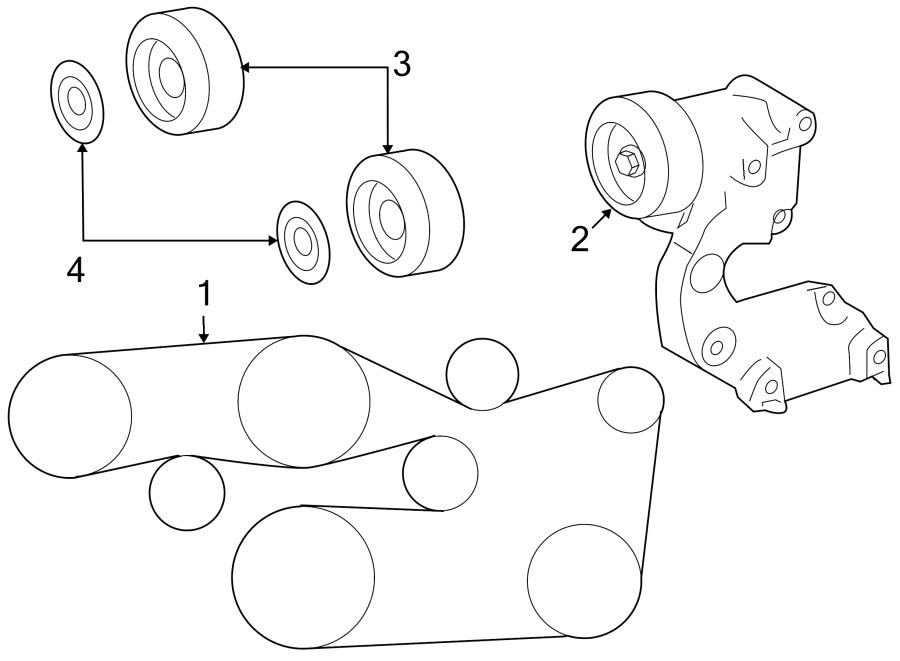 3
2
4
1